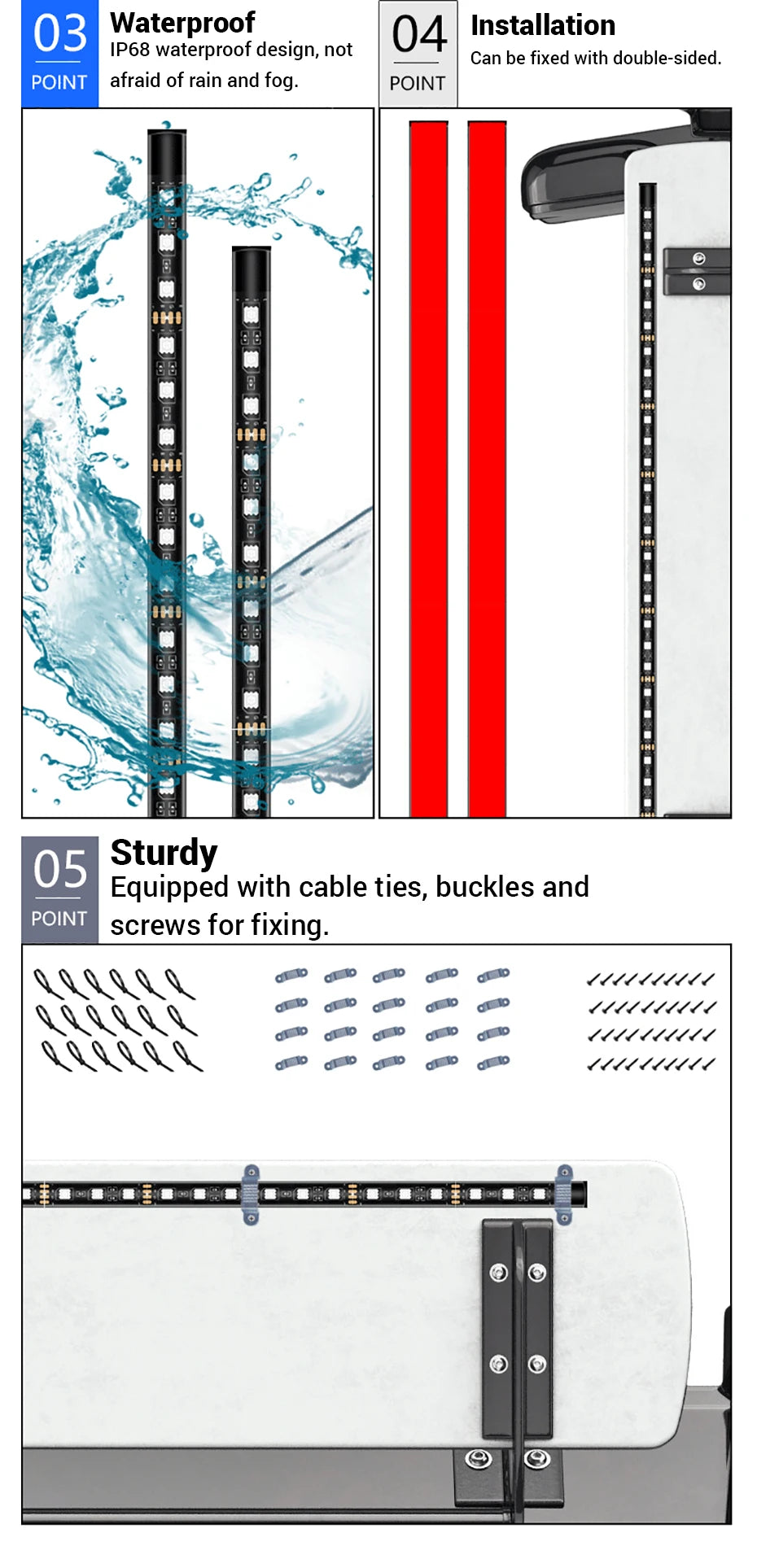 03
POINT
Waterproof
IP68 waterproof design, not afraid of rain and fog.

04
POINT
Installation
Can be fixed with double-sided.

05
POINT
Sturdy
Equipped with cable ties, buckles and screws for fixing.