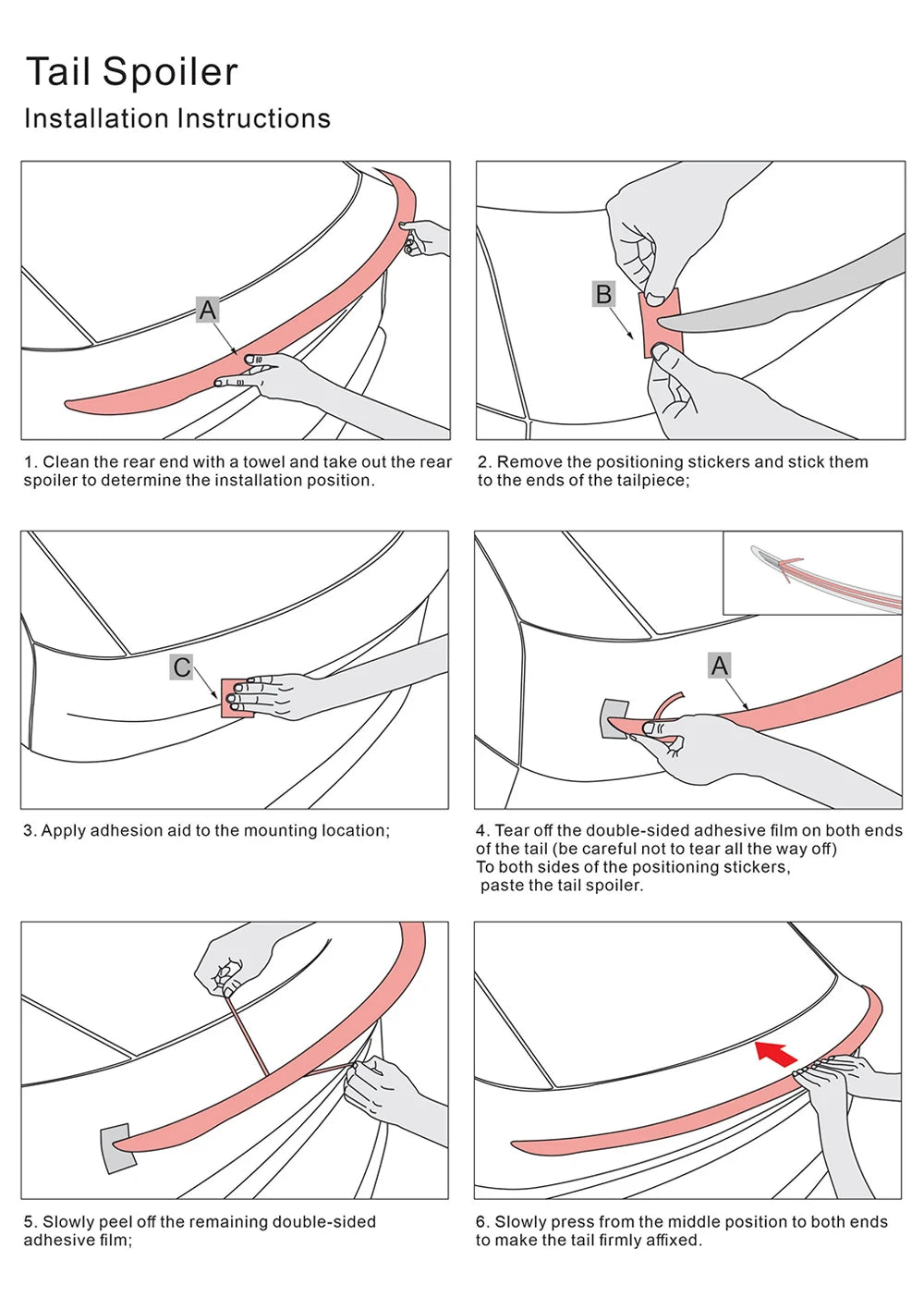 Tail Spoiler
Installation Instructions

A

1. Clean the rear end with a towel and take out the rear spoiler to determine the installation position.

B

2. Remove the positioning stickers and stick them to the ends of the tailpiece;

C

3. Apply adhesion aid to the mounting location;

A

4. Tear off the double-sided adhesive film on both ends of the tail (be careful not to tear all the way off)
To both sides of the positioning stickers,
paste the tail spoiler.

5. Slowly peel off the remaining double-sided adhesive film;

6. Slowly press from the middle position to both ends to make the tail firmly affixed.