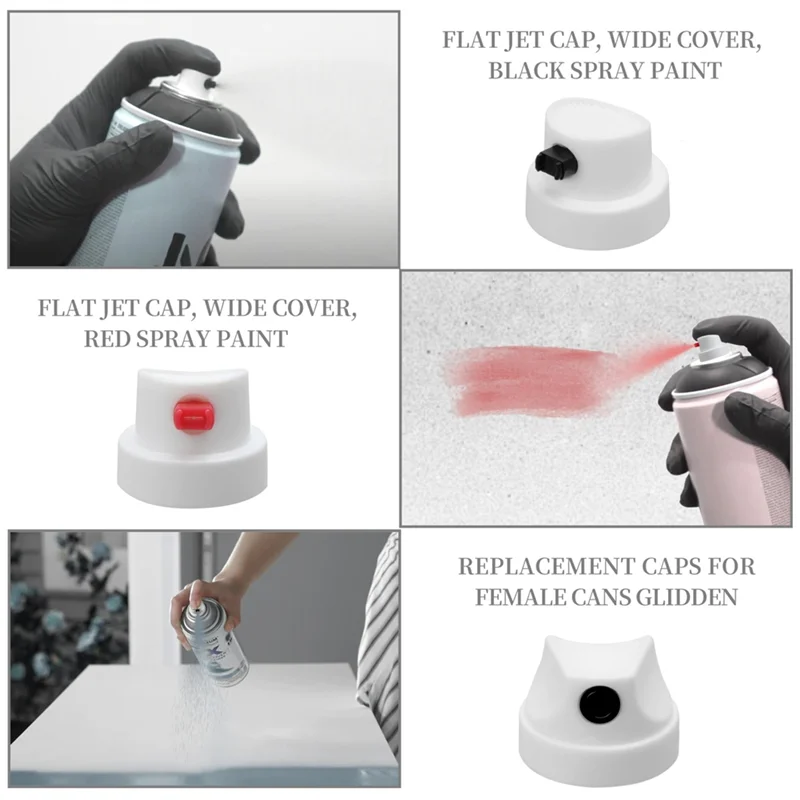 FLAT JET CAP, WIDE COVER, BLACK SPRAY PAINT

FLAT JET CAP, WIDE COVER, RED SPRAY PAINT

REPLACEMENT CAPS FOR FEMALE CANS GLIDDEN