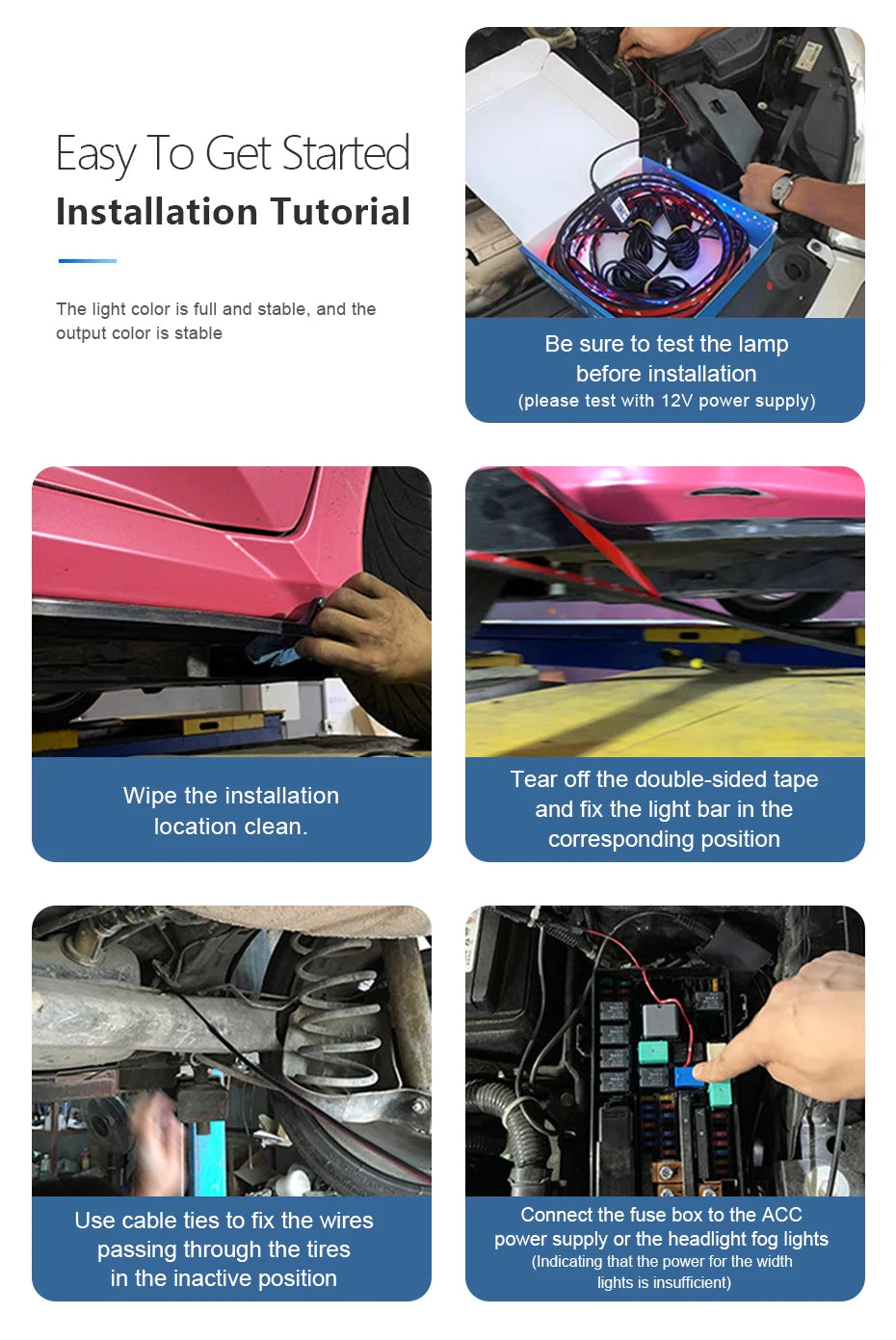 Easy To Get Started
Installation Tutorial

The light color is full and stable, and the output color is stable

Be sure to test the lamp before installation
(please test with 12V power supply)

Wipe the installation location clean.

Tear off the double-sided tape and fix the light bar in the corresponding position

Use cable ties to fix the wires passing through the tires in the inactive position

Connect the fuse box to the ACC power supply or the headlight fog lights
(Indicating that the power for the width lights is insufficient)