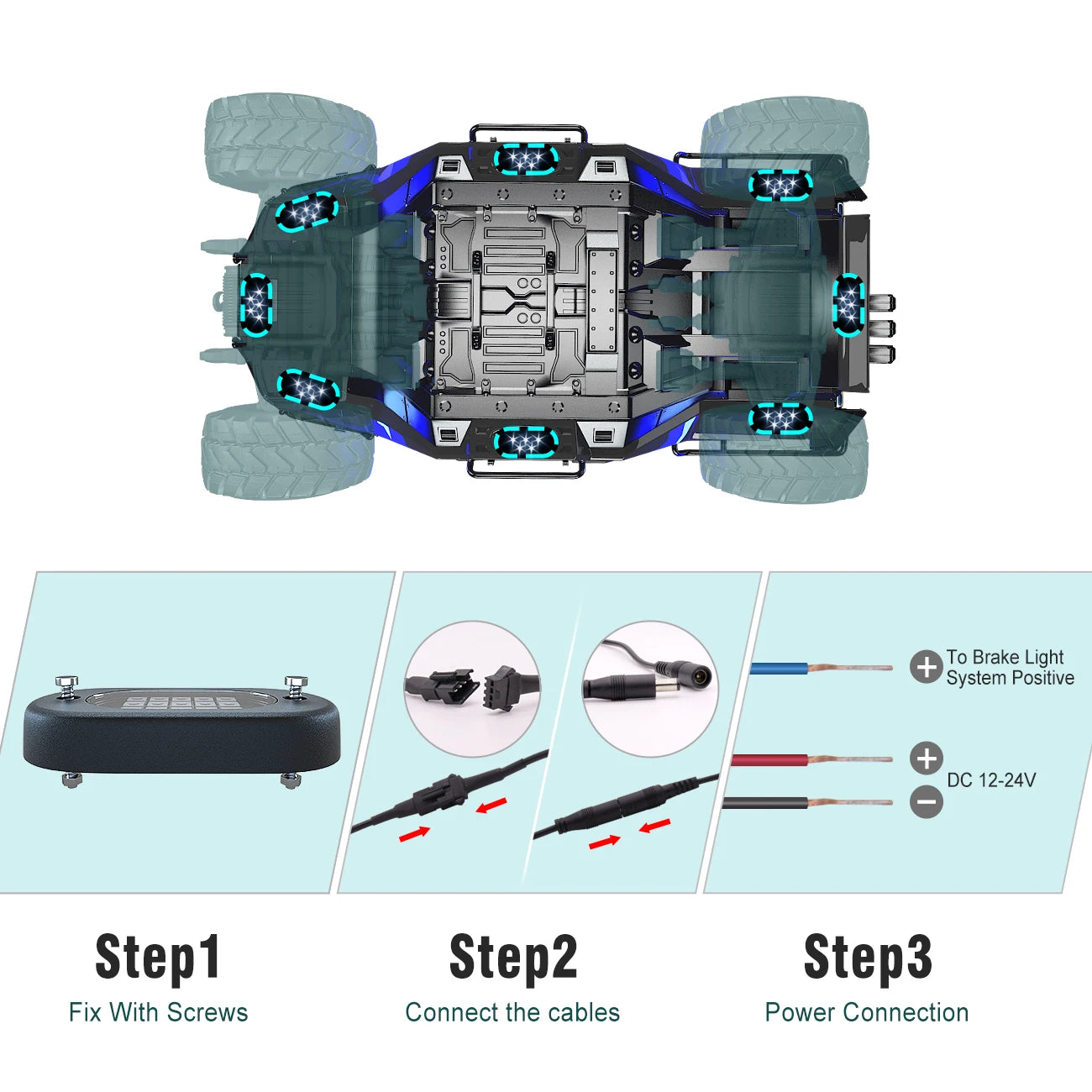 To Brake Light System Positive

DC 12-24V

Step1
Fix With Screws

Step2
Connect the cables

Step3
Power Connection